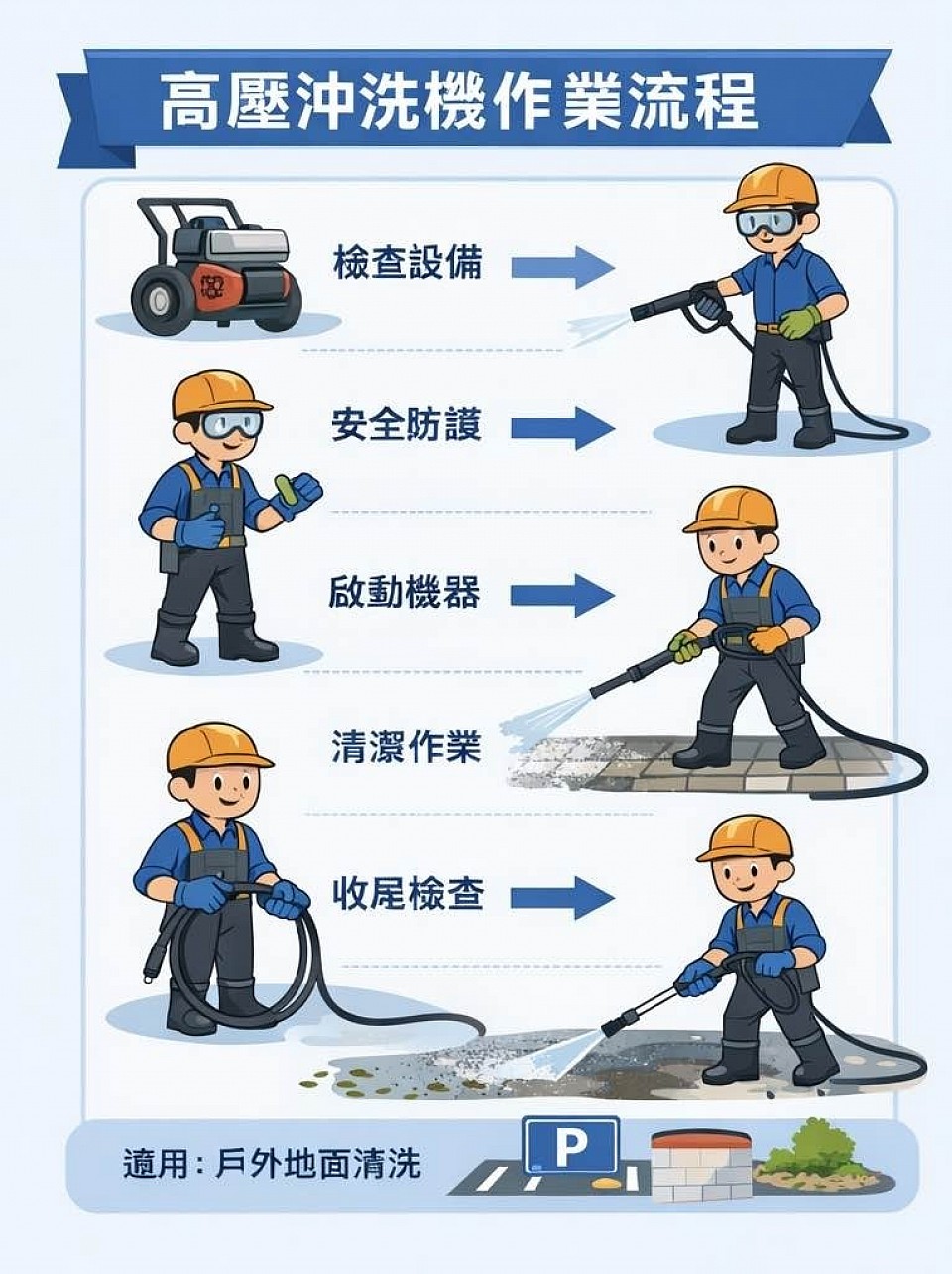 高壓沖洗機作業流程

檢查設備

安全防護

啟動機器

清潔作業

收尾檢查

適用：戶外地面清洗

P